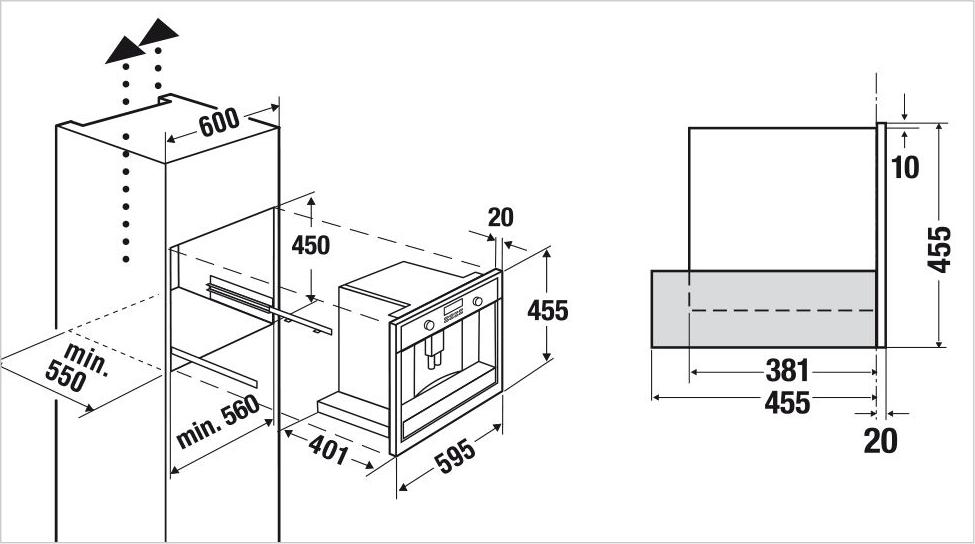 600

450

20

455

min. 550

min. 560

401

595

10

455

381

455

20