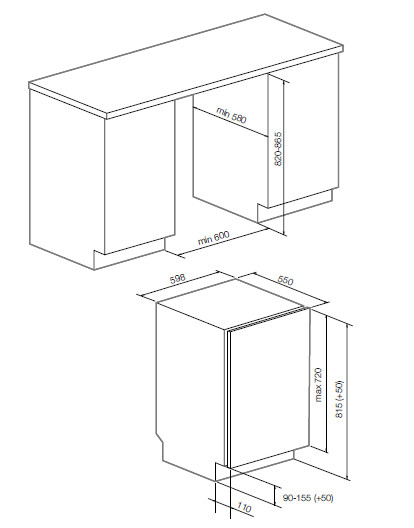 min 580

820-865

min 600

598

550

max 720

815 (+50)

90-155 (+50)

110