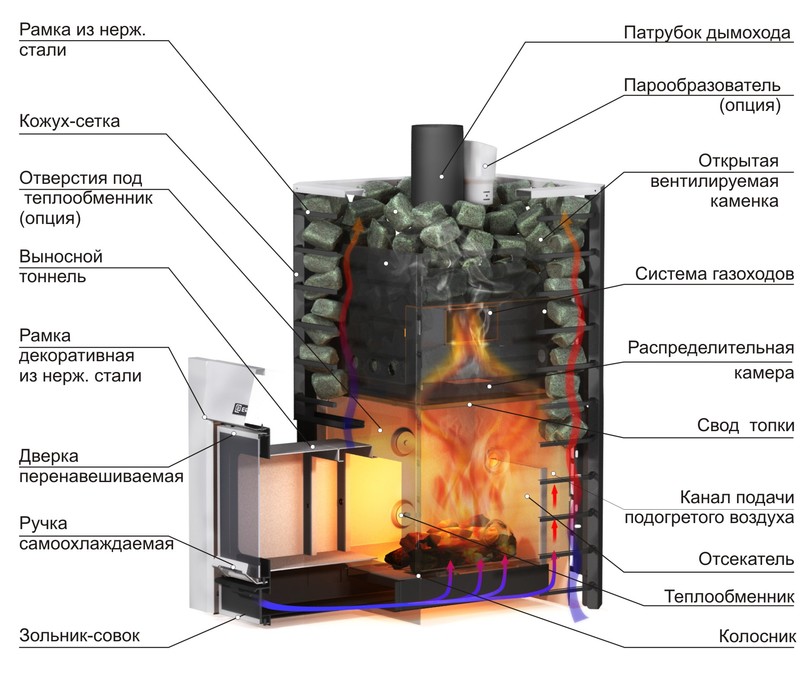 Рамка из нерж. стали

Кожух-сетка

Отверстия под теплообменник (опция)

Выносной тоннель

Рамка декоративная из нерж. стали

Дверка перенавешиваемая

Ручка самоохлаждаемая

Зольник-совок

Патрубок дымохода

Парообразователь (опция)

Открытая вентилируемая каменка

Система газоходов

Распределительная камера

Свод топки

Канал подачи подогретого воздуха

Отсекатель

Теплообменник

Колосник