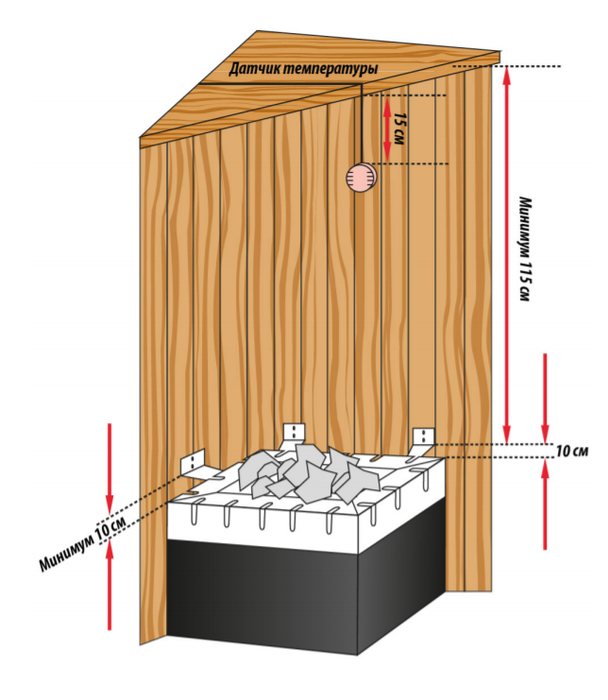 Датчик температуры

15 см

Минимум 115 см

10 см

Минимум 10 см