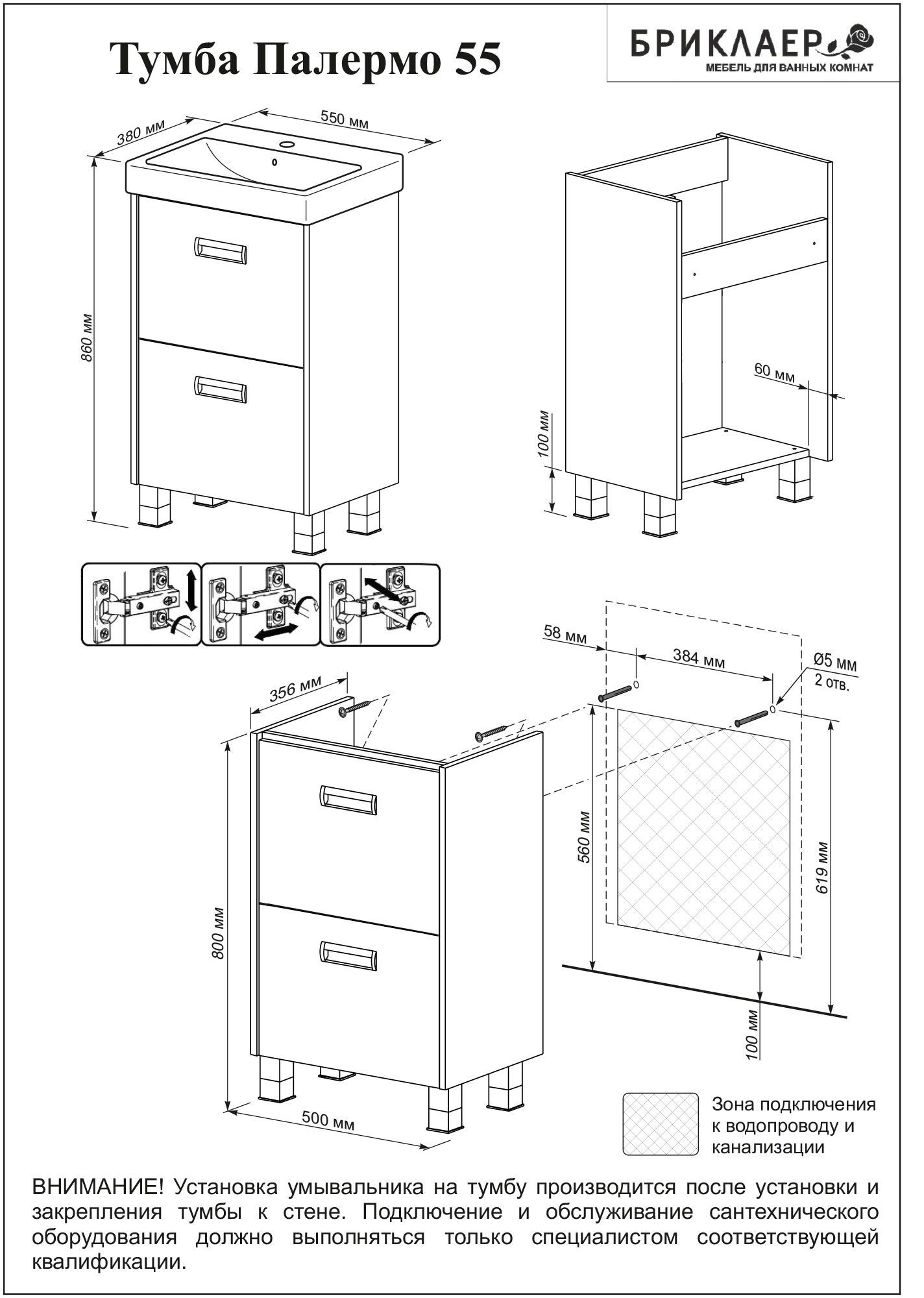 Тумба Палермо 55

БРИКЛАЕР
МЕБЕЛЬ ДЛЯ ВАННЫХ КОМНАТ

380 мм
550 мм
860 мм
60 мм
100 мм

58 мм
384 мм
Ø5 мм
2 отв.
356 мм
560 мм
619 мм
800 мм
100 мм
500 мм

Зона подключения к водопроводу и канализации

ВНИМАНИЕ! Установка умывальника на тумбу производится после установки и закрепления тумбы к стене. Подключение и обслуживание сантехнического оборудования должно выполняться только специалистом соответствующей квалификации.