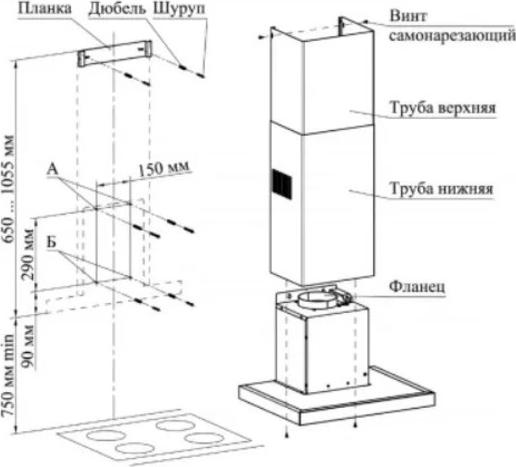 Планка
Дюбель
Шуруп
Винт самонарезающий
Труба верхняя
Труба нижняя
Фланец
650 ... 1055 мм
А
150 мм
290 мм
Б
90 мм
750 мм min