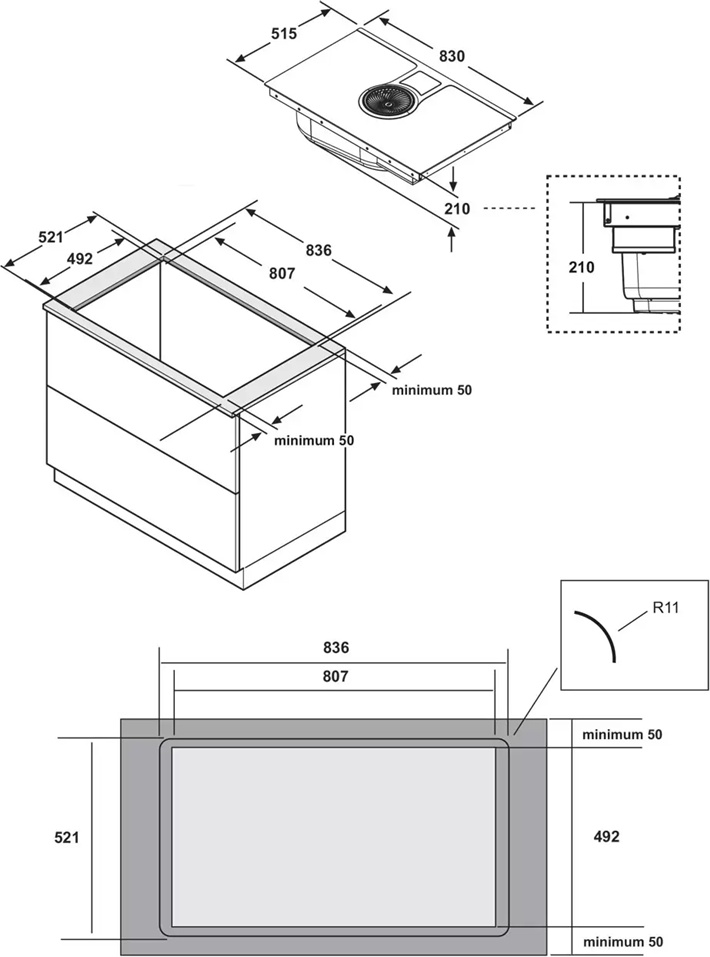 515
830
210
210
521
492
836
807
minimum 50
minimum 50
R11
836
807
minimum 50
521
492
minimum 50