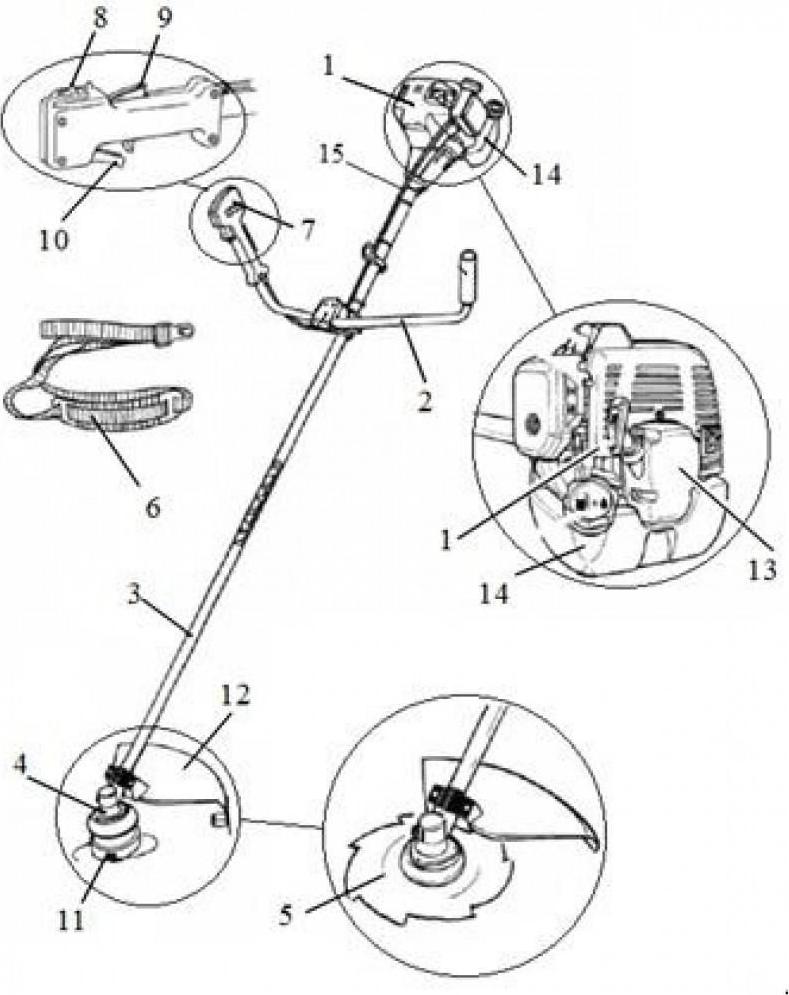 8
9
1
15
14
10
7
2
6
1
13
14
3
12
4
11
5