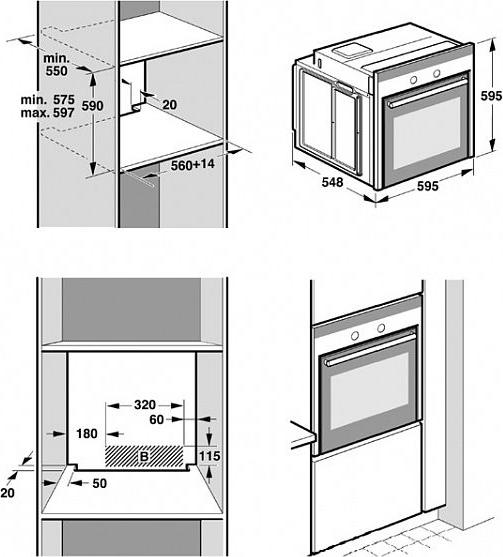 min. 550

min. 575
max. 597

590

20

560+14

595

548

595

320

60

180

B

115

20

50