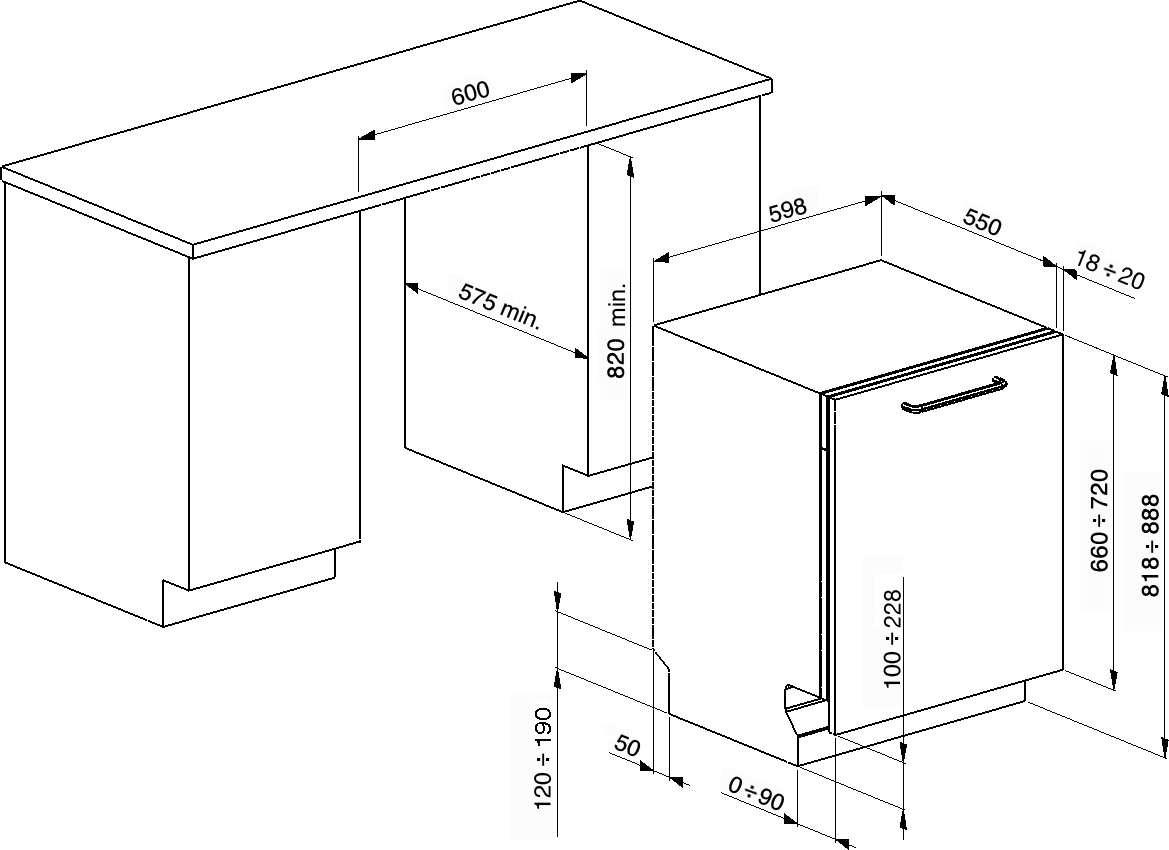 600
575 min.
820 min.
598
550
18 ÷ 20
660 ÷ 720
818 ÷ 888
100 ÷ 228
120 ÷ 190
50
0 ÷ 90