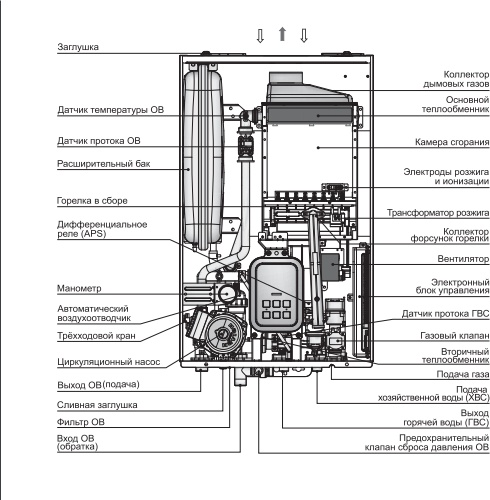 Заглушка

Датчик температуры ОВ

Датчик протока ОВ

Расширительный бак

Горелка в сборе

Дифференциальное реле (APS)

Манометр

Автоматический воздухоотводчик

Трёхходовой кран

Циркуляционный насос

Выход ОВ (подача)

Сливная заглушка

Фильтр ОВ

Вход ОВ (обратка)

Коллектор дымовых газов

Основной теплообменник

Камера сгорания

Электроды розжига и ионизации

Трансформатор розжига

Коллектор форсунок горелки

Вентилятор

Электронный блок управления

Датчик протока ГВС

Газовый клапан

Вторичный теплообменник

Подача газа

Подача хозяйственной воды (ХВС)

Выход горячей воды (ГВС)

Предохранительный клапан сброса давления ОВ