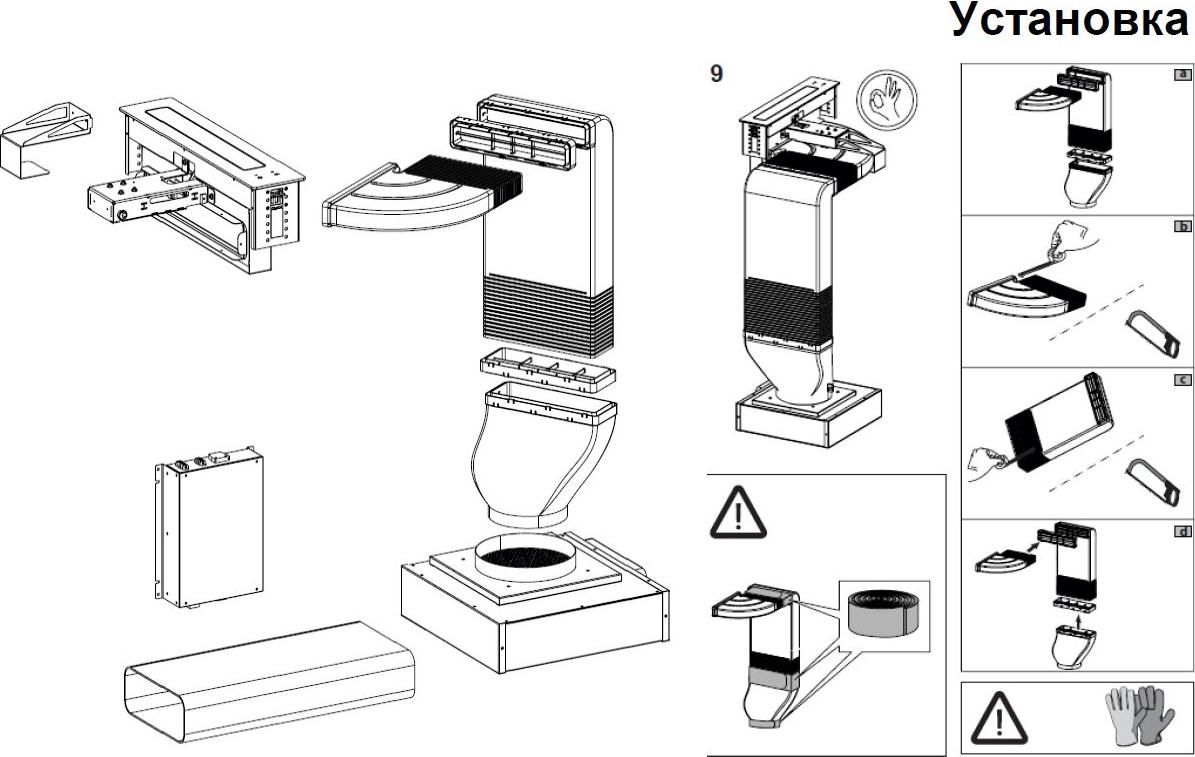 Установка

9

a

b

c

d