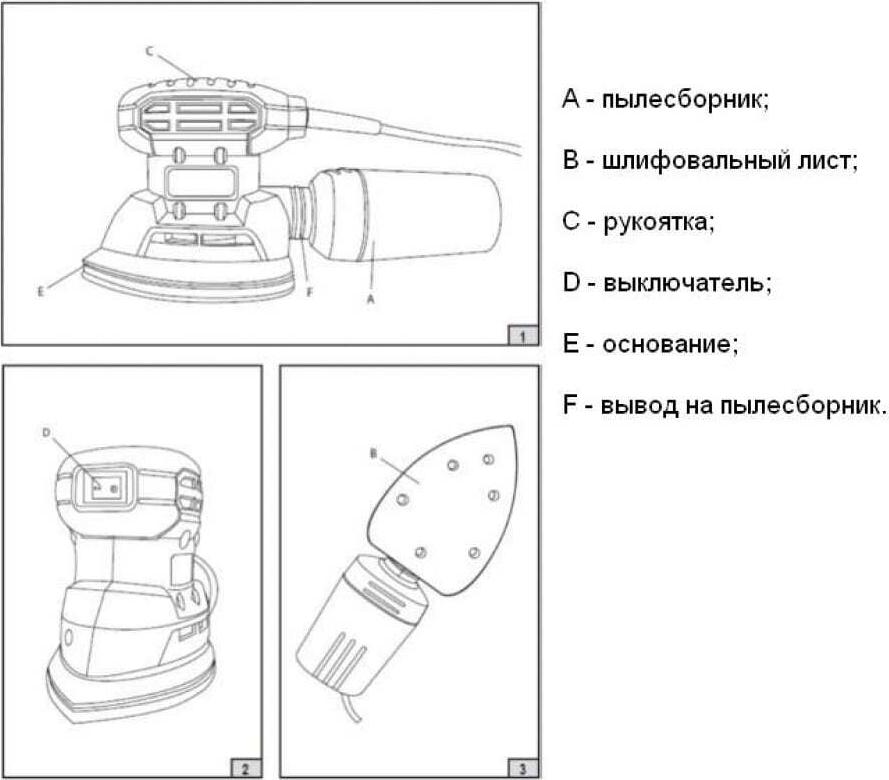 C

E

F

A

1

D

2

B

3

A - пылесборник;

B - шлифовальный лист;

C - рукоятка;

D - выключатель;

E - основание;

F - вывод на пылесборник.