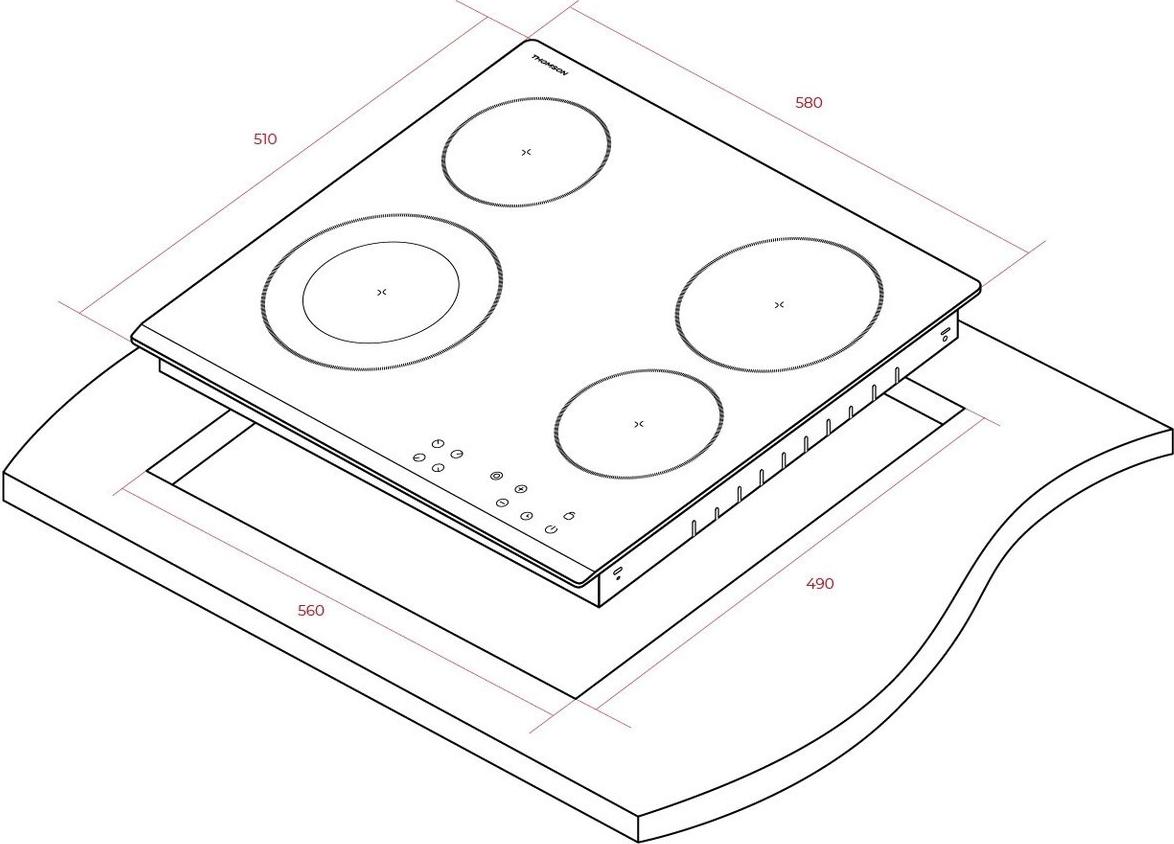 THOMSON

510

580

560

490