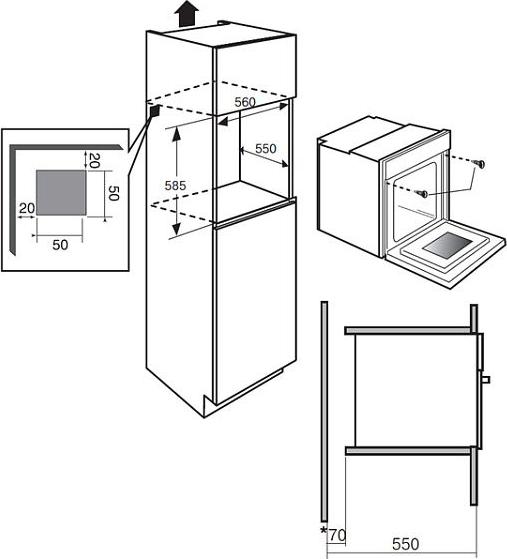 560
550
585
20
50
20
50
*70
550