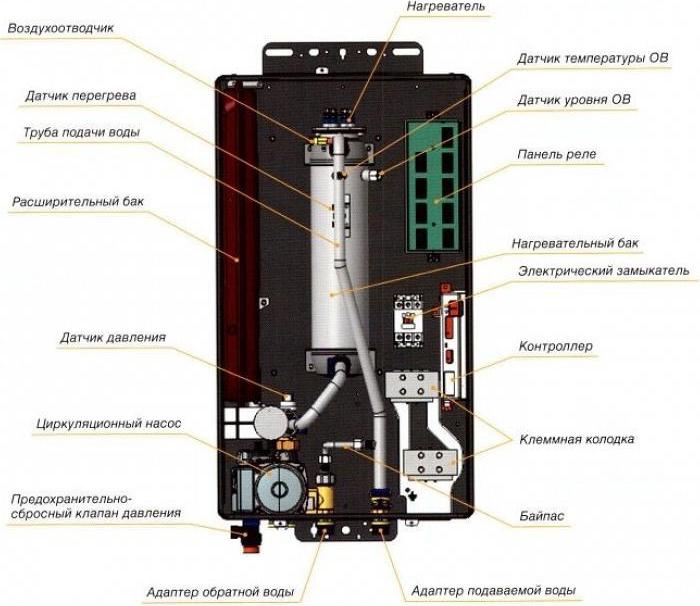 Нагреватель
Воздухоотводчик
Датчик температуры ОВ
Датчик перегрева
Датчик уровня ОВ
Труба подачи воды
Панель реле
Расширительный бак
Нагревательный бак
Электрический замыкатель
Датчик давления
Контроллер
Циркуляционный насос
Клеммная колодка
Предохранительно-сбросный клапан давления
Байпас
Адаптер обратной воды
Адаптер подаваемой воды